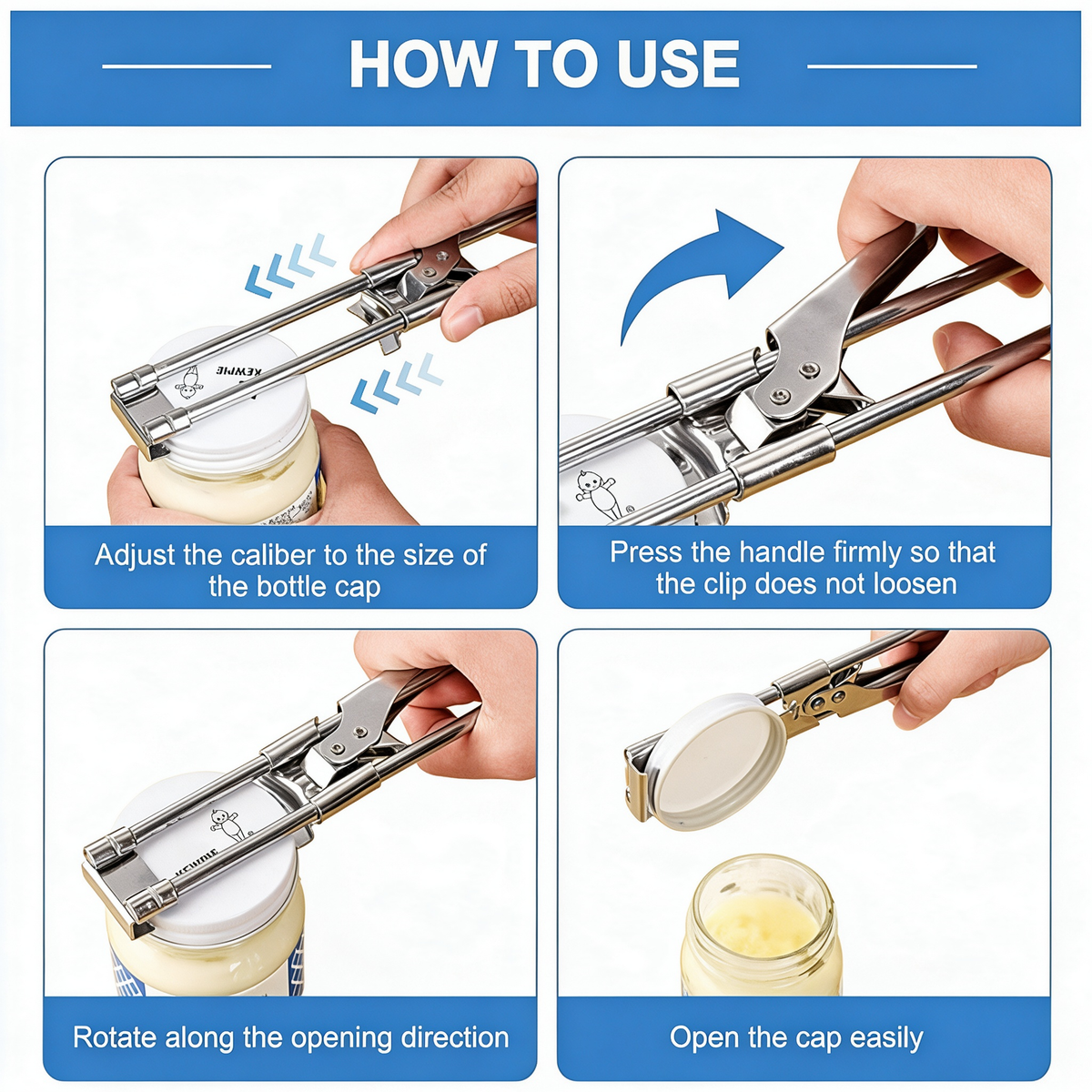 HOW TO USE

KEWPIE

Adjust the caliber to the size of the bottle cap

Press the handle firmly so that the clip does not loosen

KEWPIE

Rotate along the opening direction

Open the cap easily